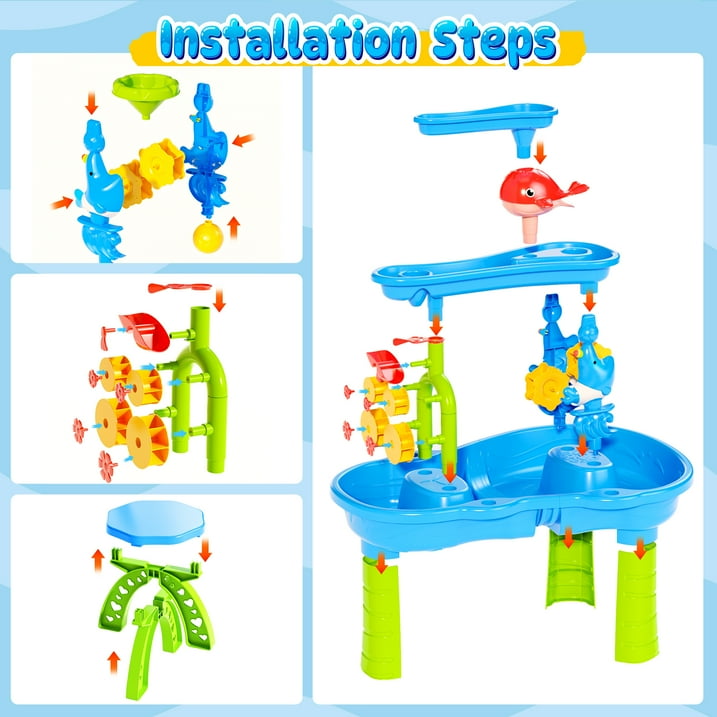 Installation Steps