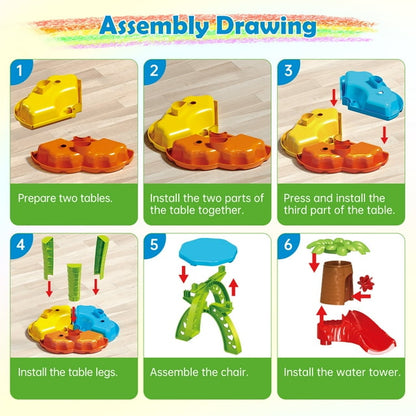 Assembly Drawing

1
Prepare two tables.

2
Install the two parts of the table together.

3
Press and install the third part of the table.

4
Install the table legs.

5
Assemble the chair.

6
Install the water tower.